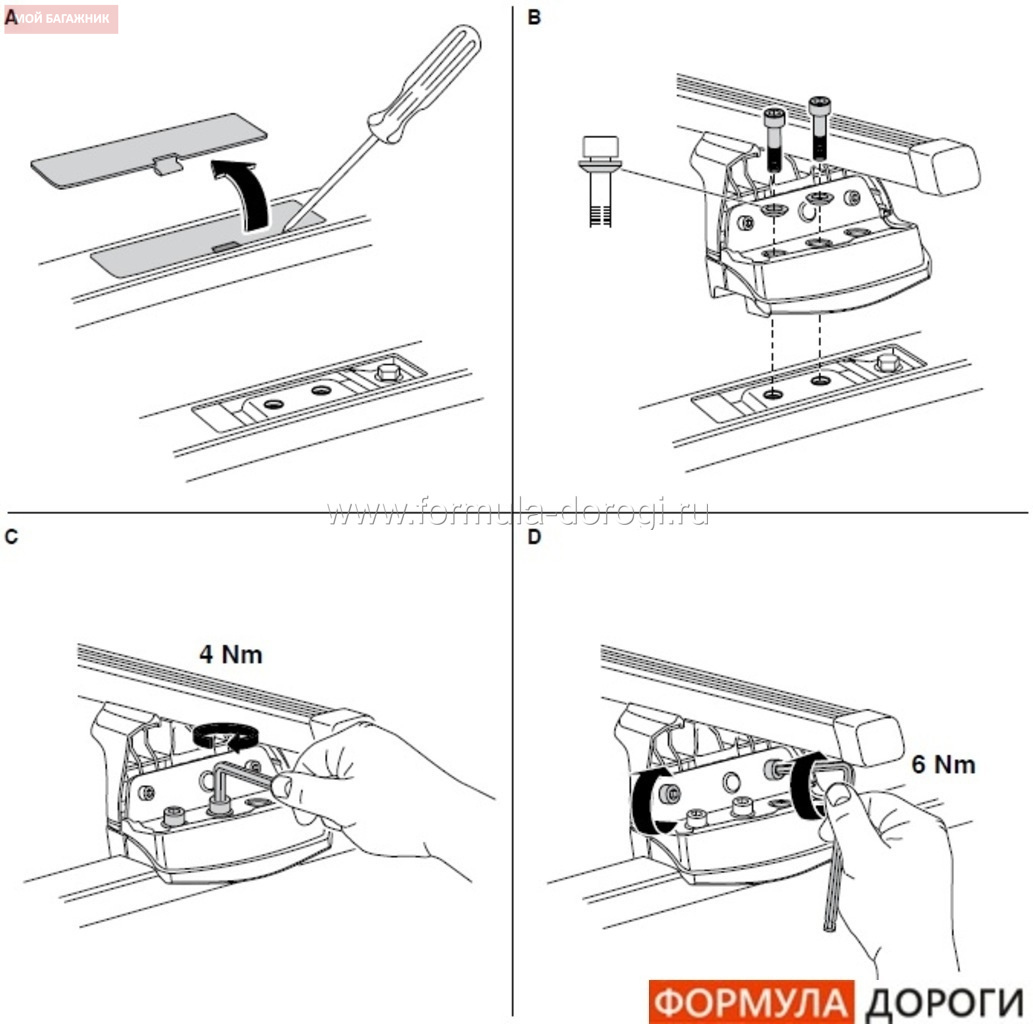 A МОЙ БАГАЖНИК

B

www.formula-dorogi.ru

C

4 Nm

D

6 Nm

ФОРМУЛА ДОРОГИ